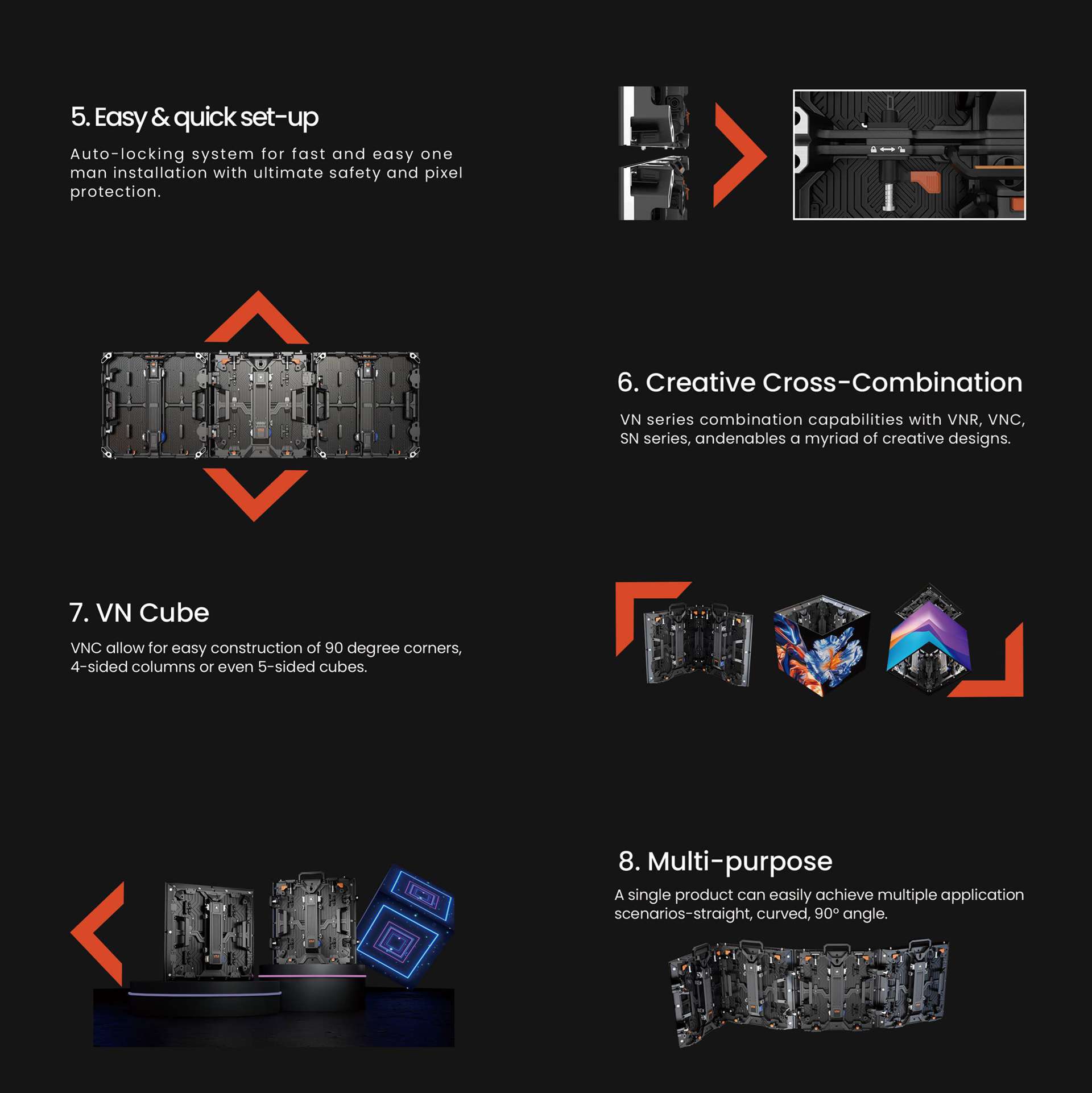 5. Easy & quick set-up

Auto-locking system for fast and easy one man installation with ultimate safety and pixel protection.

6. Creative Cross-Combination

VN series combination capabilities with VNR, VNC, SN series, andenables a myriad of creative designs.

7. VN Cube

VNC allow for easy construction of 90 degree corners, 4-sided columns or even 5-sided cubes.

8. Multi-purpose

A single product can easily achieve multiple application scenarios-straight, curved, 90° angle.