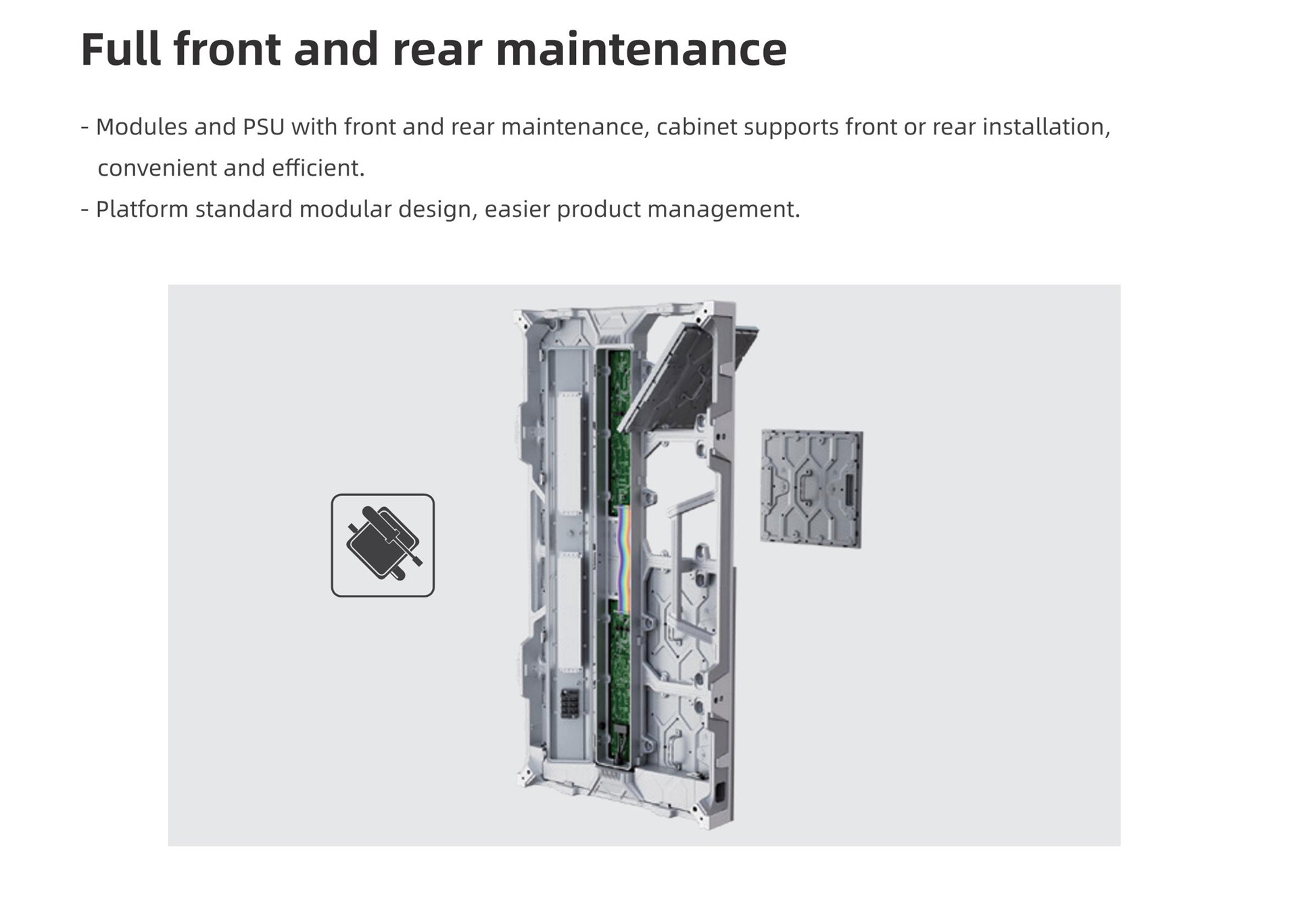 Full front and rear maintenance

- Modules and PSU with front and rear maintenance, cabinet supports front or rear installation, convenient and efficient.
- Platform standard modular design, easier product management.