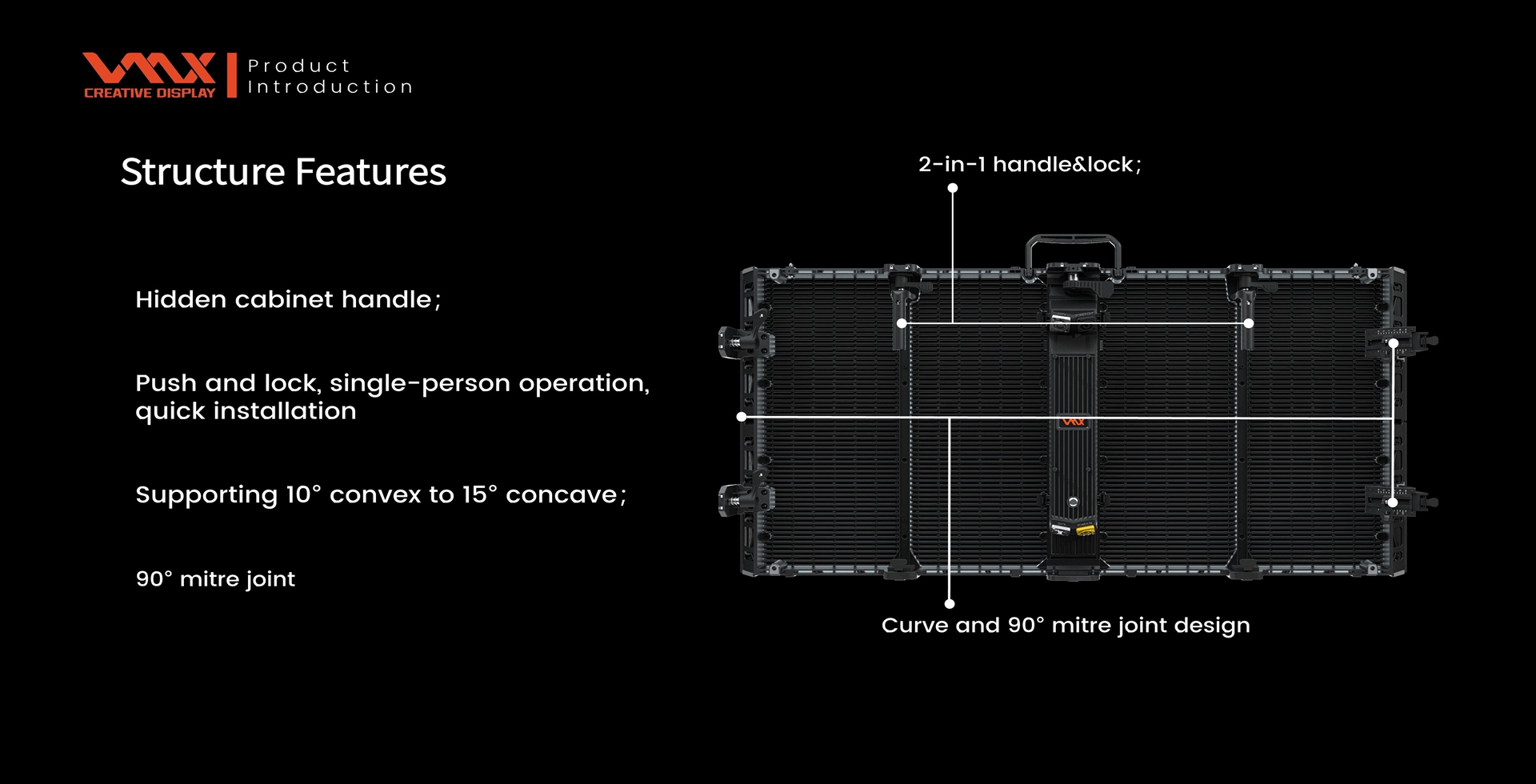 VMX
CREATIVE DISPLAY

Product
Introduction

Structure Features

Hidden cabinet handle;

Push and lock, single-person operation, quick installation

Supporting 10° convex to 15° concave;

90° mitre joint

2-in-1 handle&lock;

VMX

Curve and 90° mitre joint design