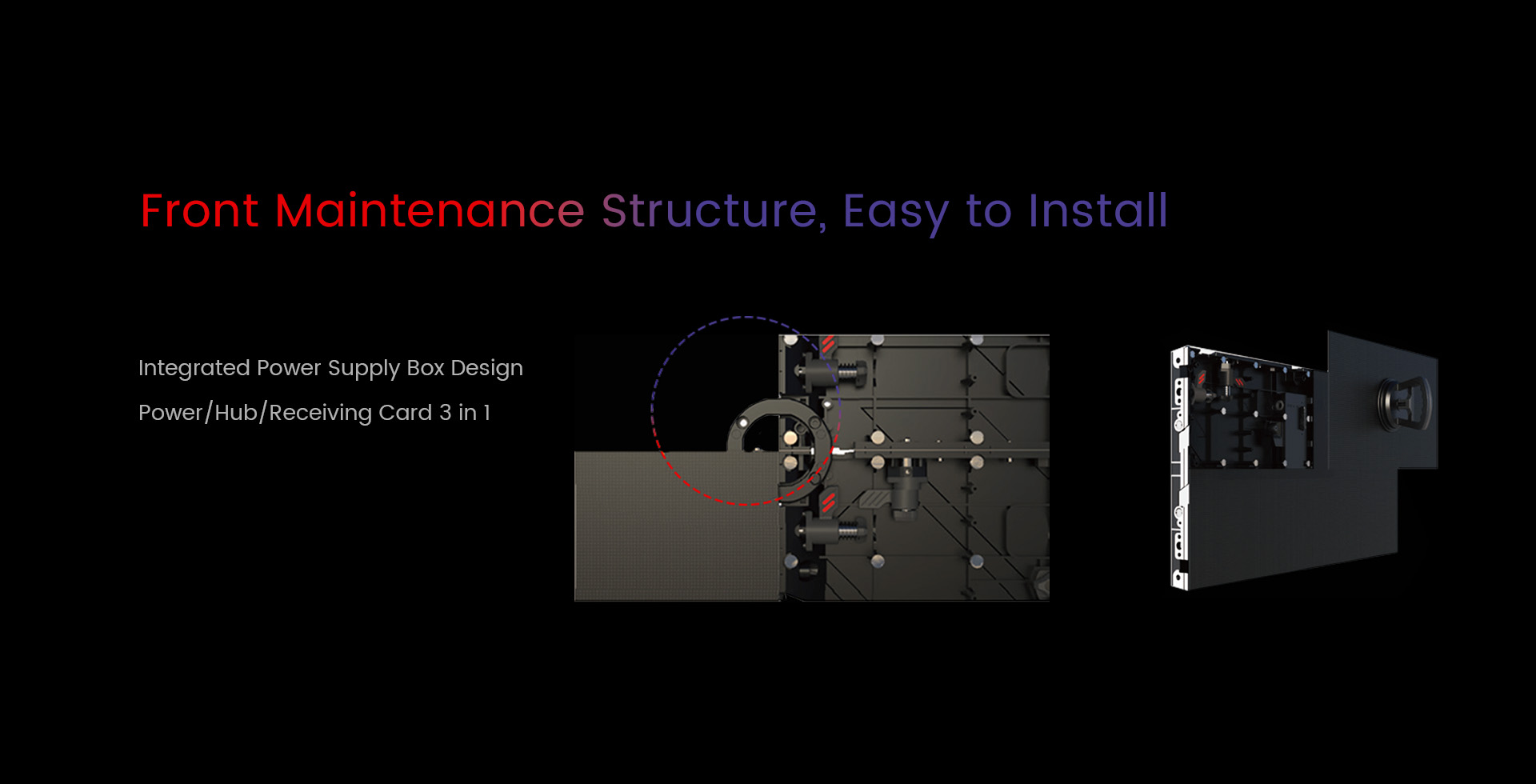 Front Maintenance Structure, Easy to Install

Integrated Power Supply Box Design

Power/Hub/Receiving Card 3 in 1